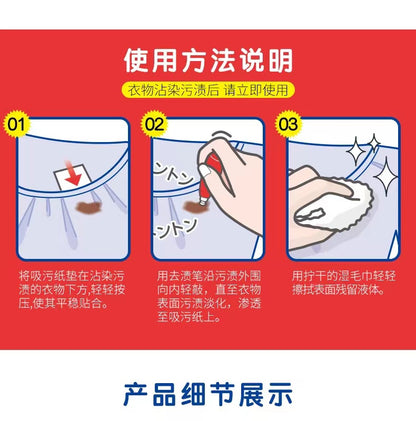 使用方法说明

衣物沾染污渍后 请立即使用

01

02

ントン

ントン

03

将吸污纸垫在沾染污渍的衣物下方,轻轻按压,使其平稳贴合。

用去渍笔沿污渍外围向内轻敲，直至衣物表面污渍淡化，渗透至吸污纸上。

用拧干的湿毛巾轻轻擦拭表面残留液体。

产品细节展示