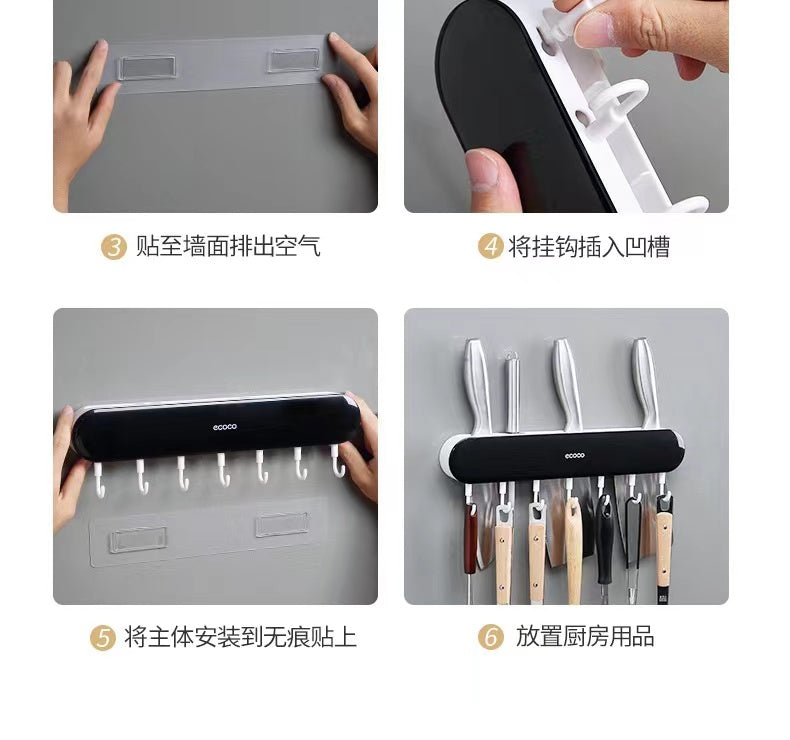 3 贴至墙面排出空气

4 将挂钩插入凹槽

ecoco

5 将主体安装到无痕贴上

ecoco

6 放置厨房用品