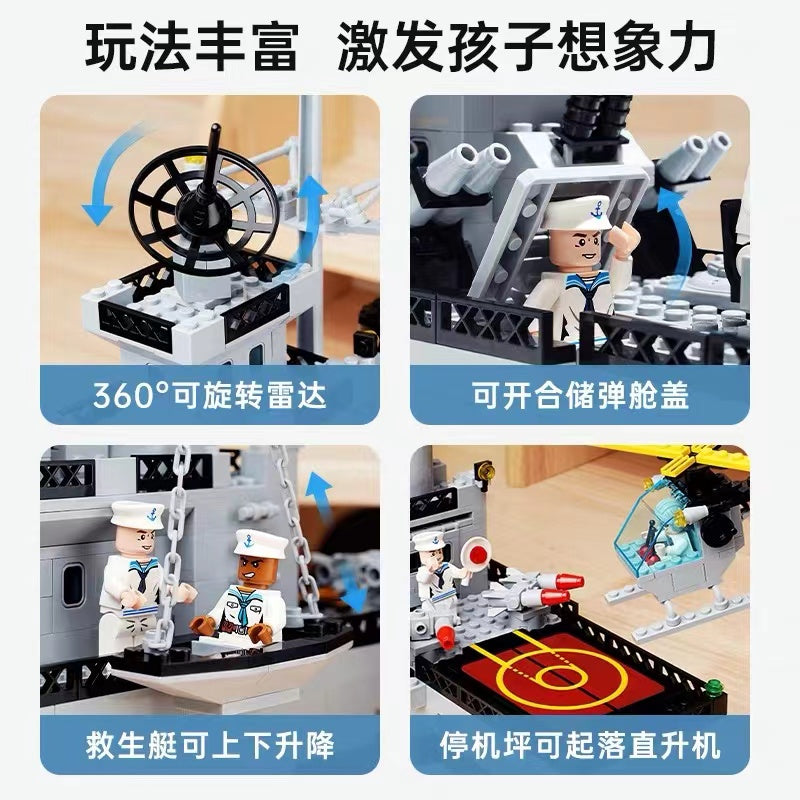 玩法丰富 激发孩子想象力

360°可旋转雷达

可开合储弹舱盖

救生艇可上下升降

停机坪可起落直升机