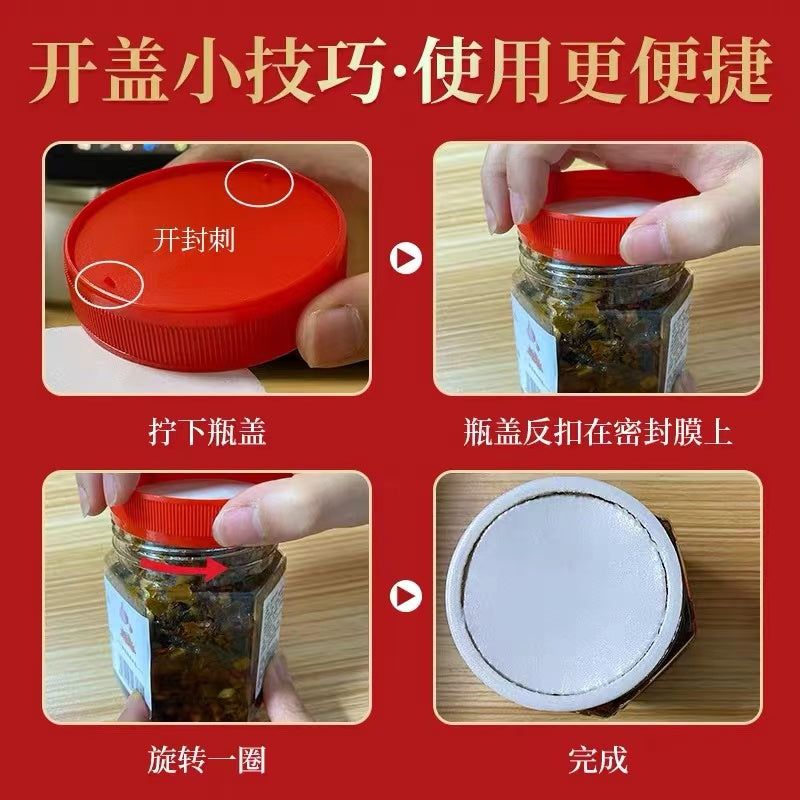 开盖小技巧·使用更便捷

开封刺

拧下瓶盖

瓶盖反扣在密封膜上

旋转一圈

完成