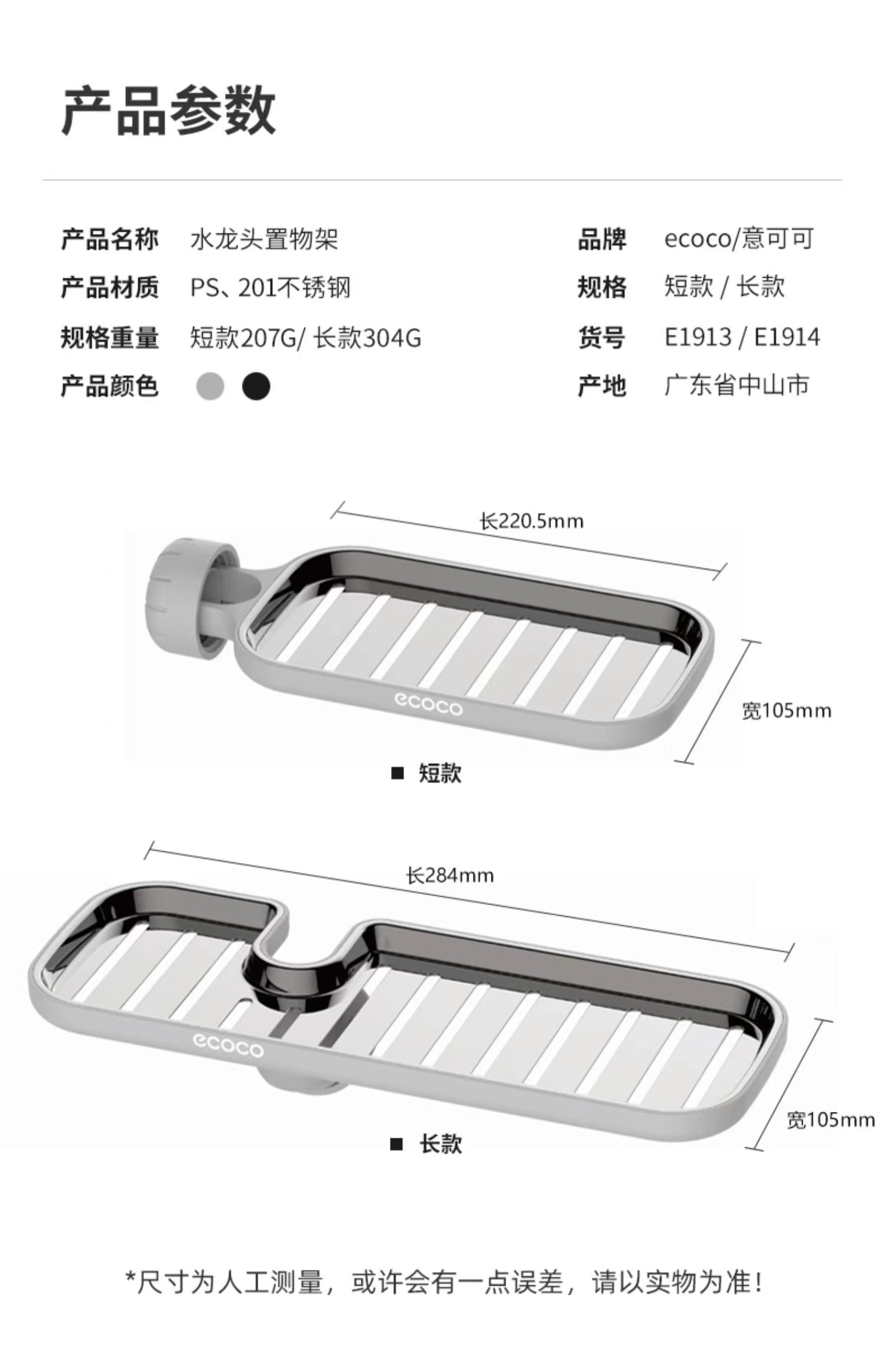 产品参数

产品名称 水龙头置物架

产品材质 PS、201不锈钢

规格重量 短款207G/ 长款304G

产品颜色

品牌 ecoco/意可可

规格 短款 / 长款

货号 E1913 / E1914

产地 广东省中山市

长220.5mm

ecoco

宽105mm

■ 短款

长284mm

ecoco

宽105mm

■ 长款

*尺寸为人工测量，或许会有一点误差，请以实物为准！