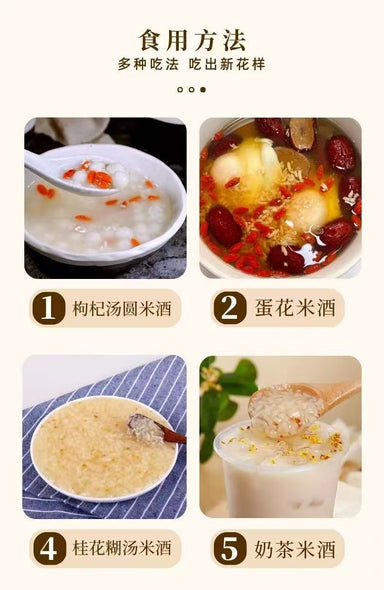 食用方法
多种吃法 吃出新花样

1 枸杞汤圆米酒

2 蛋花米酒

4 桂花糊汤米酒

5 奶茶米酒